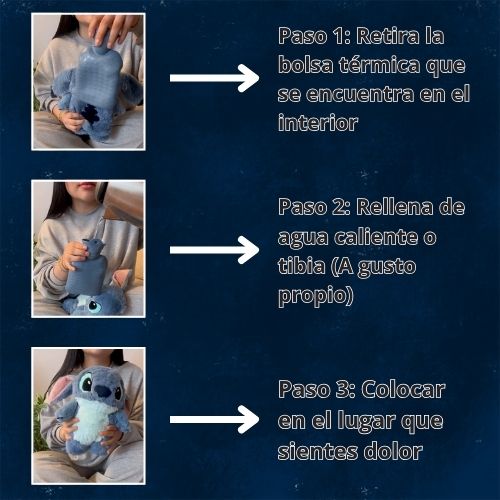 Paso 1: Retira la bolsa térmica que se encuentra en el interior

Paso 2: Rellena de agua caliente o tibia (A gusto propio)

Paso 3: Colocar en el lugar que sientes dolor