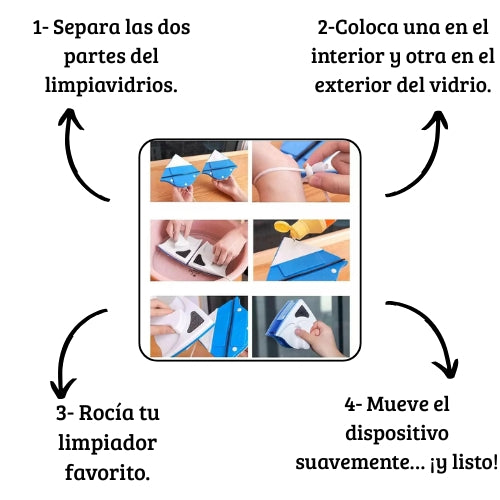 1- Separa las dos partes del limpiavidrios.

2-Coloca una en el interior y otra en el exterior del vidrio.

3- Rocía tu limpiador favorito.

4- Mueve el dispositivo suavemente... ¡y listo!